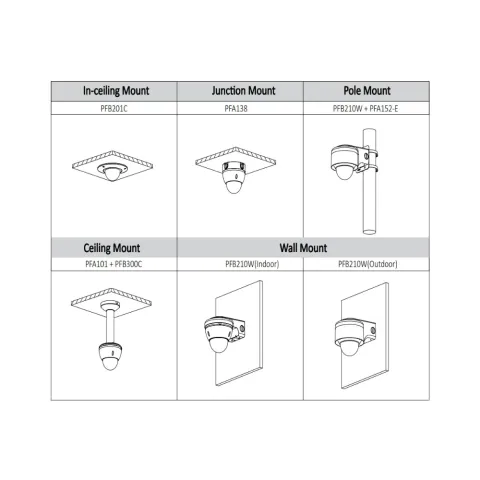 | In-ceiling Mount | Junction Mount | Pole Mount |
|---|---|---|
| PFB201C | PFA138 | PFB210W + PFA152-E |

| Ceiling Mount | Wall Mount | |
|---|---|---|
| PFA101 + PFB300C | PFB210W(Indoor) | PFB210W(Outdoor) |