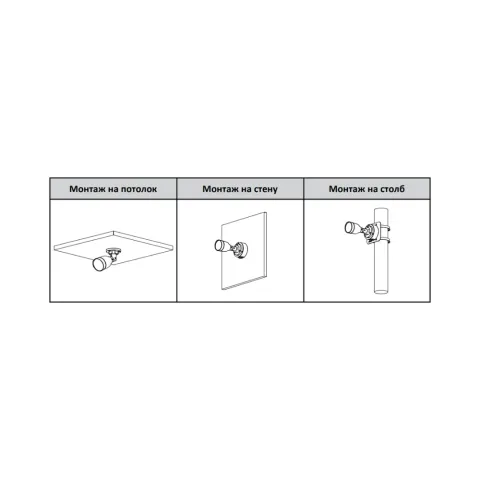 | Монтаж на потолок | Монтаж на стену | Монтаж на столб |
|---|---|---|
| | | |